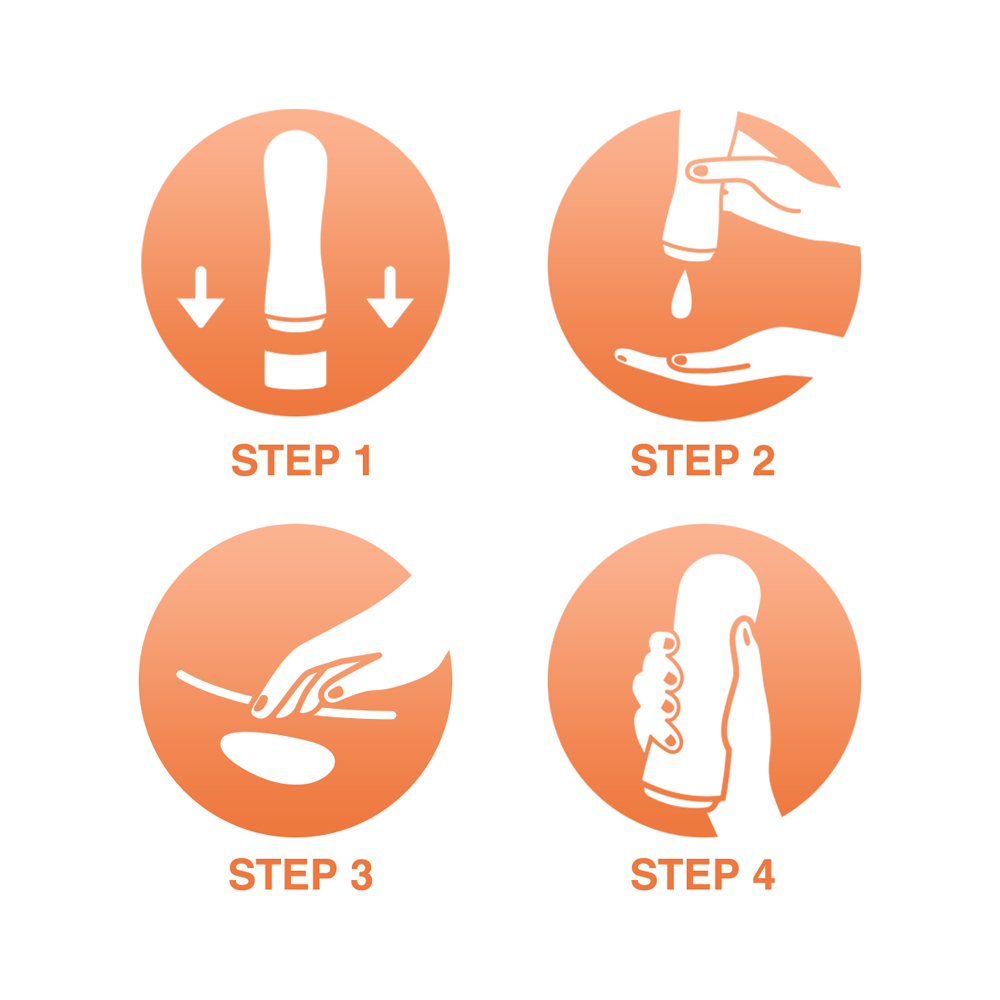 STEP 1

STEP 2

STEP 3

STEP 4